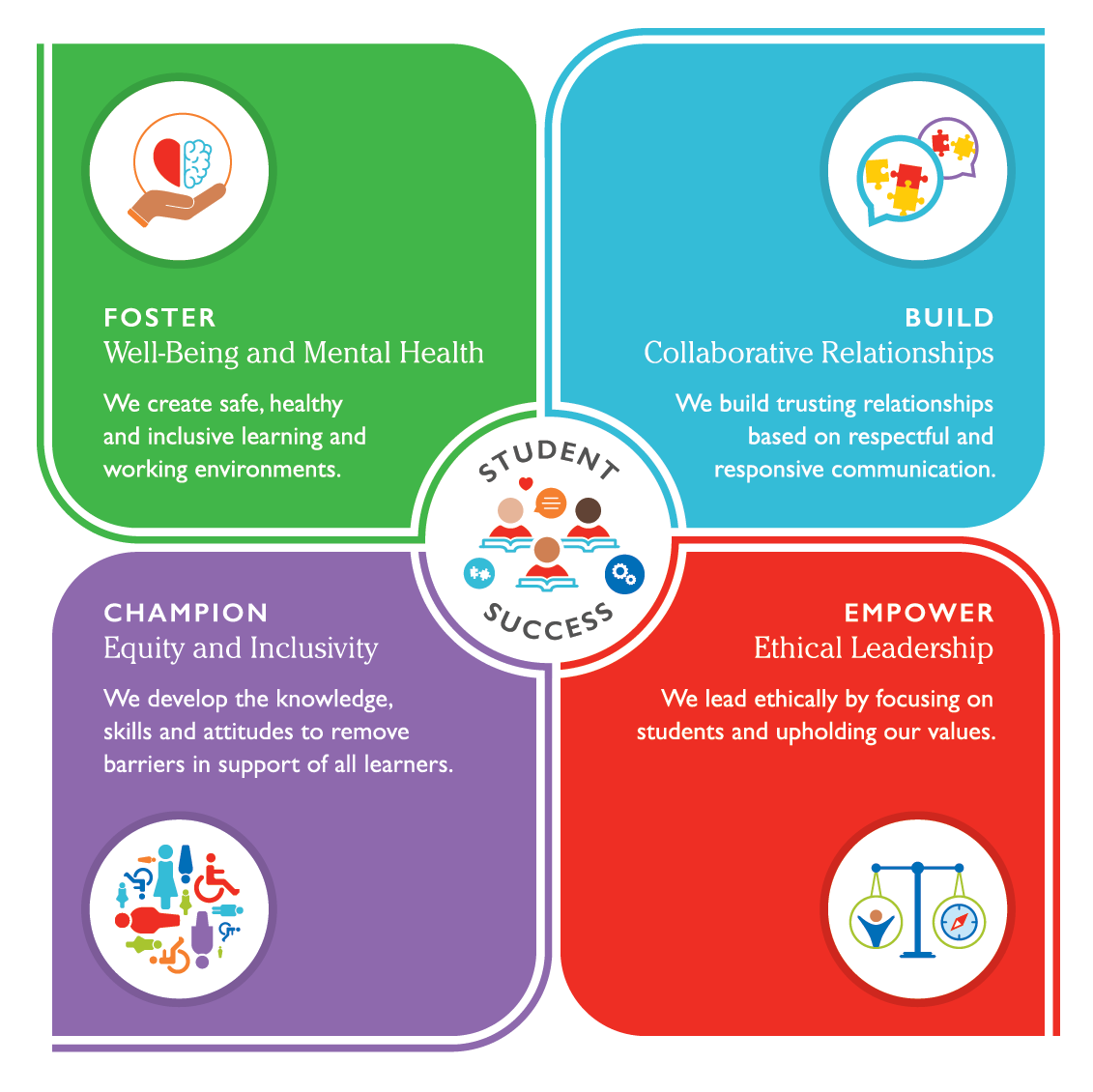 FOSTER
Well-Being and Mental Health

We create safe, healthy and inclusive learning and working environments.

BUILD
Collaborative Relationships

We build trusting relationships based on respectful and responsive communication.

STUDENT SUCCESS

CHAMPION
Equity and Inclusivity

We develop the knowledge, skills and attitudes to remove barriers in support of all learners.

EMPOWER
Ethical Leadership

We lead ethically by focusing on students and upholding our values.